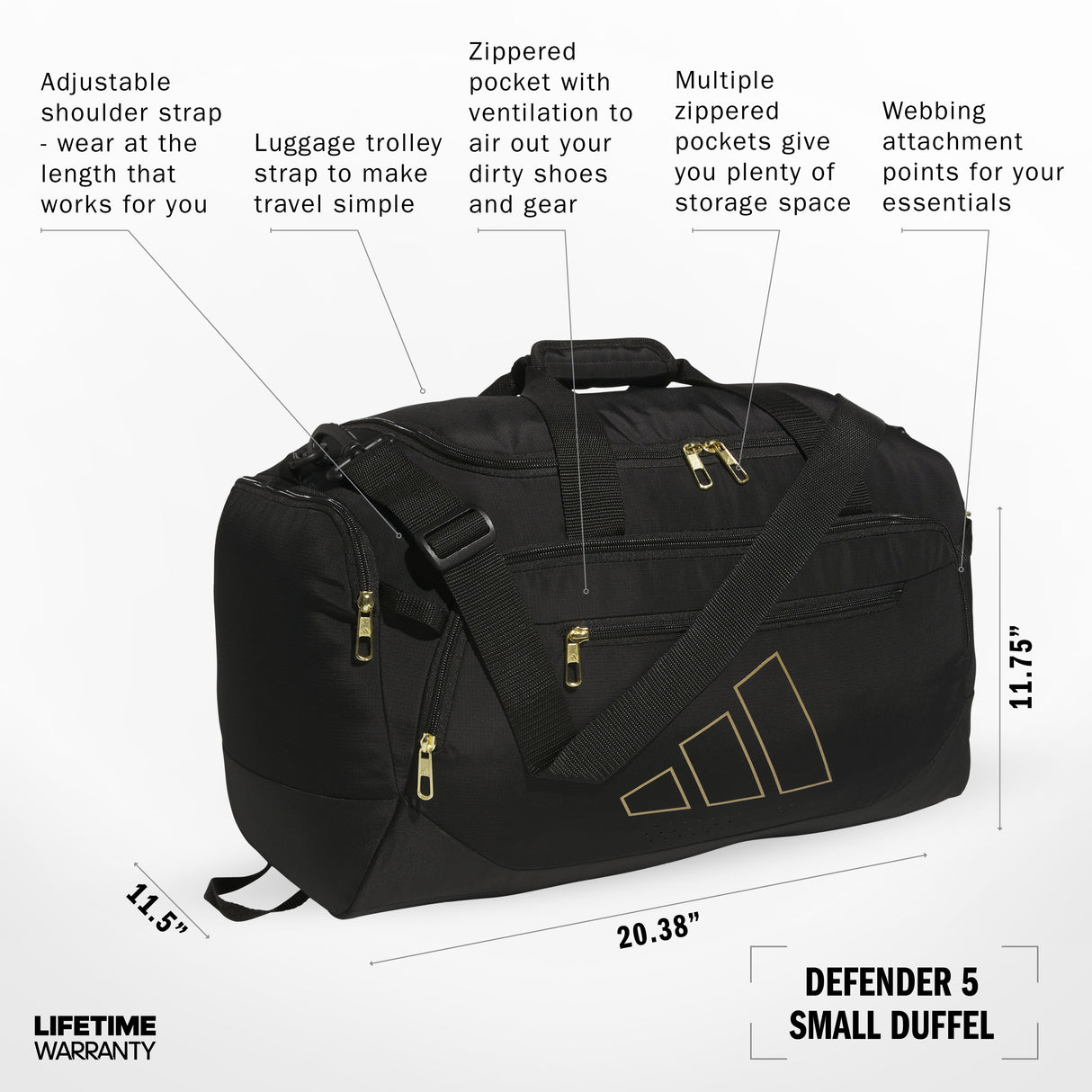 Adjustable shoulder strap - wear at the length that works for you

Luggage trolley strap to make travel simple

Zippered pocket with ventilation to air out your dirty shoes and gear

Multiple zippered pockets give you plenty of storage space

Webbing attachment points for your essentials

11.75”

11.5”

20.38”

LIFETIME WARRANTY

DEFENDER 5 SMALL DUFFEL